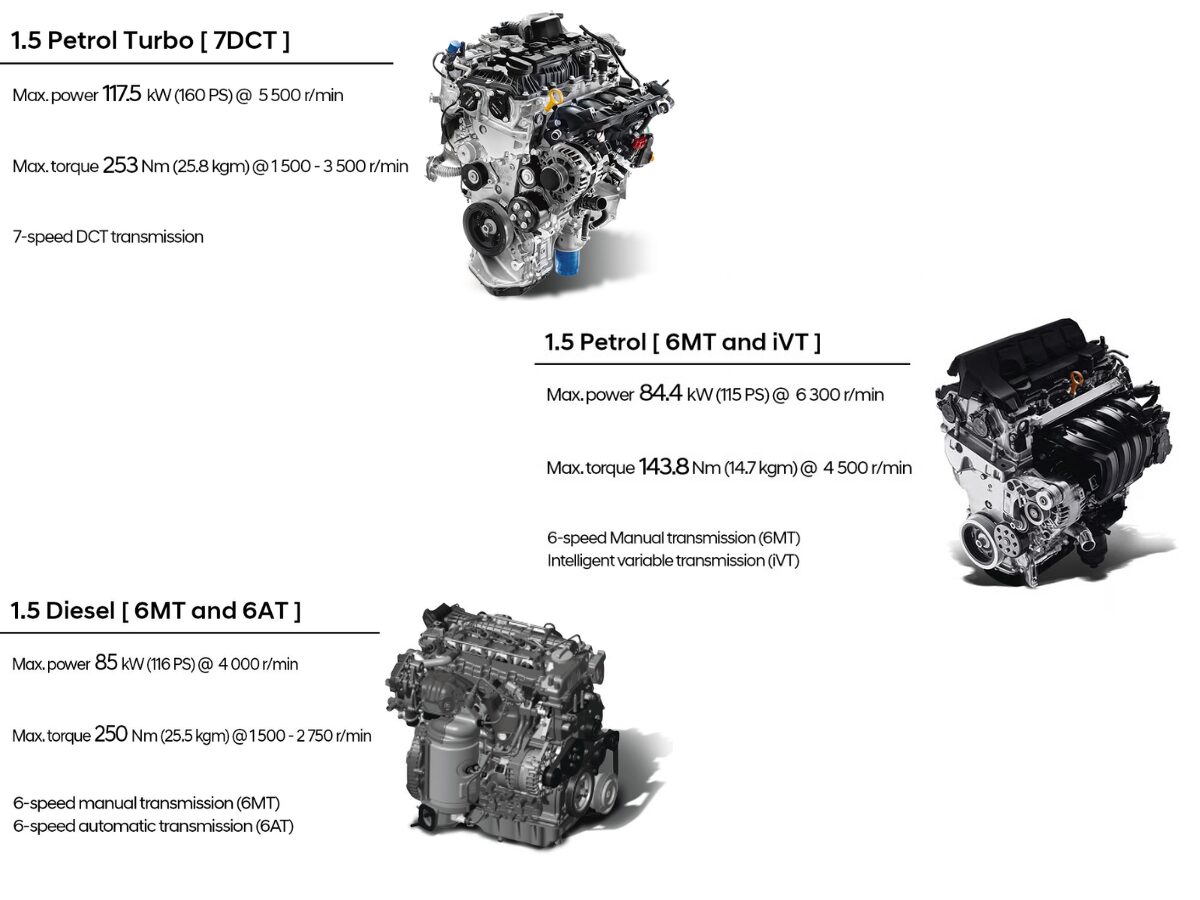 1.5 Petrol Turbo [ 7DCT ]

Max. power 117.5 kW (160 PS) @ 5 500 r/min

Max. torque 253 Nm (25.8 kgm) @ 1 500 - 3 500 r/min

7-speed DCT transmission

1.5 Petrol [ 6MT and iVT ]

Max. power 84.4 kW (115 PS) @ 6 300 r/min

Max. torque 143.8 Nm (14.7 kgm) @ 4 500 r/min

6-speed Manual transmission (6MT)
Intelligent variable transmission (iVT)

1.5 Diesel [ 6MT and 6AT ]

Max. power 85 kW (116 PS) @ 4 000 r/min

Max. torque 250 Nm (25.5 kgm) @ 1 500 - 2 750 r/min

6-speed manual transmission (6MT)
6-speed automatic transmission (6AT)